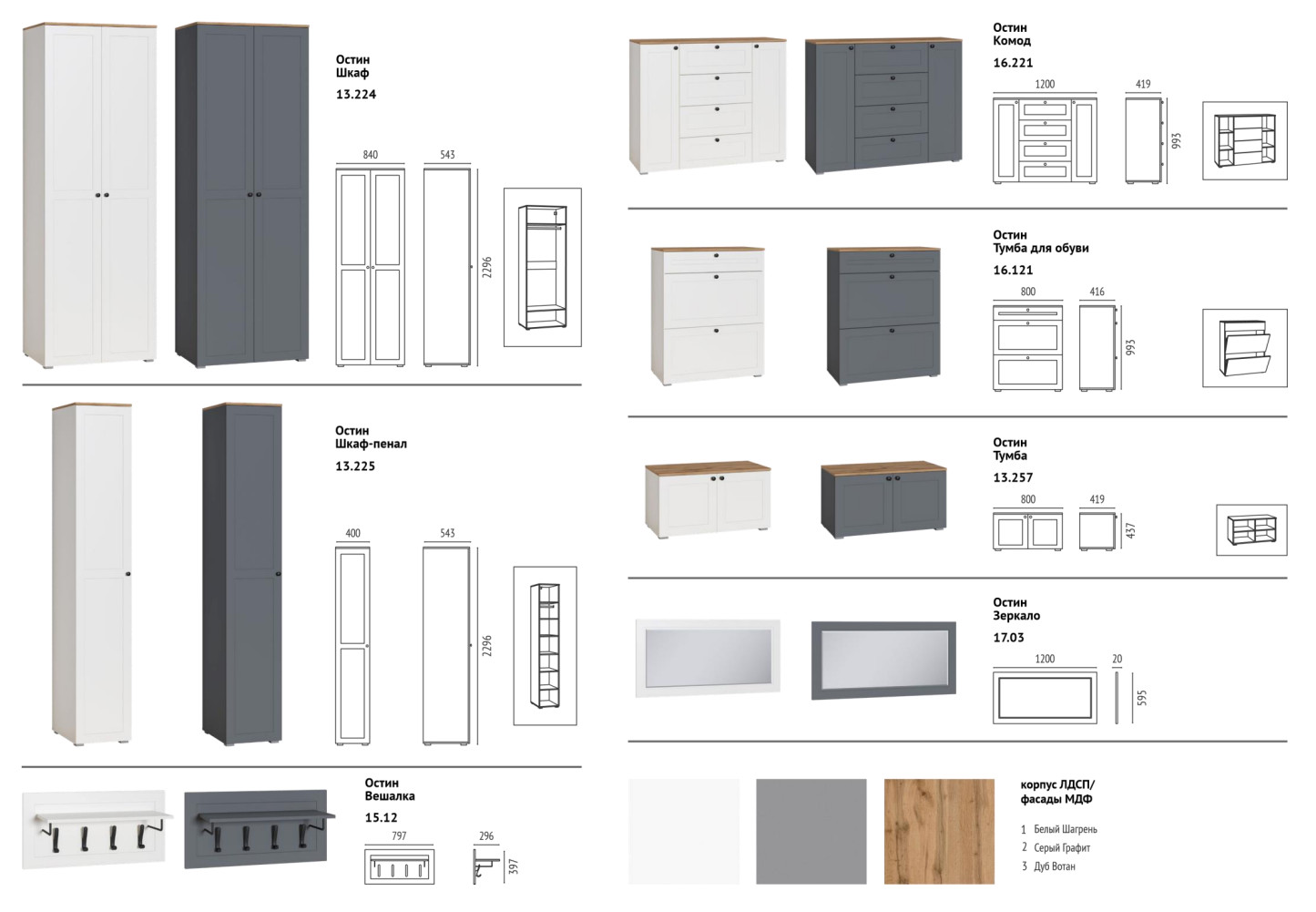 Остин
Шкаф
13.224

840
543
2296

Остин
Шкаф-пенал
13.225

400
543
2296

Остин
Вешалка
15.12

797
296
397

Остин
Комод
16.221

1200
419
993

Остин
Тумба для обуви
16.121

800
416
993

Остин
Тумба
13.257

800
419
437

Остин
Зеркало
17.03

1200
20
595

корпус ЛДСП/
фасады МДФ

1 Белый Шагрень
2 Серый Графит
3 Дуб Вотан