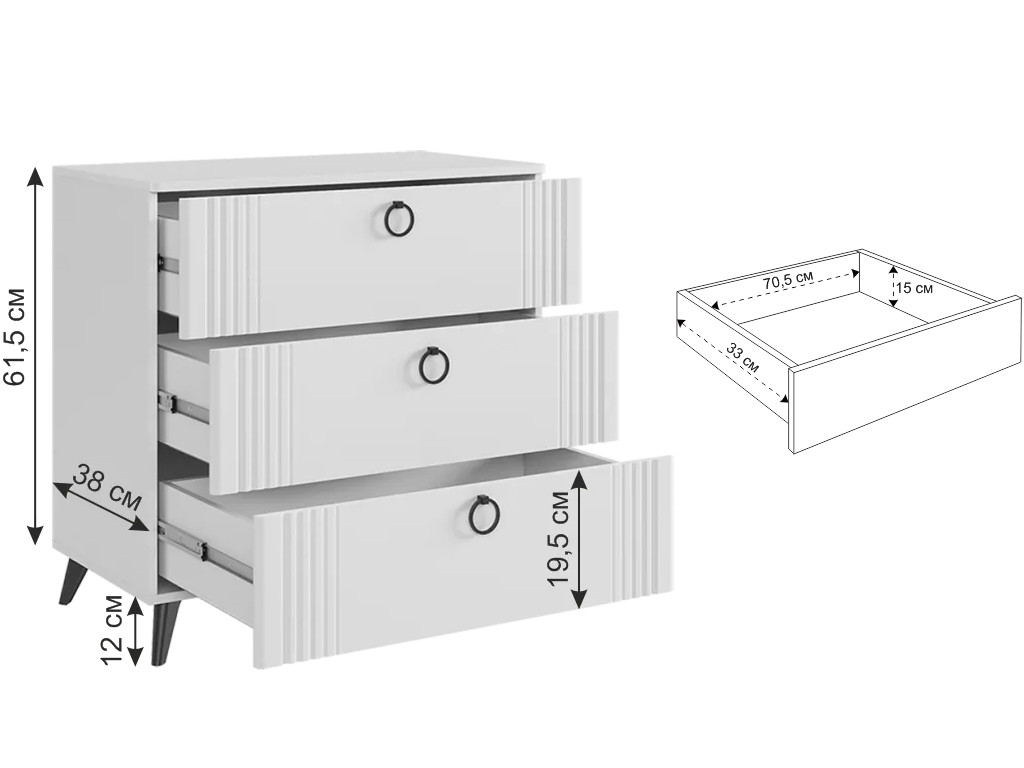 61,5 см
38 см
12 см
19,5 см
70,5 см
15 см
33 см