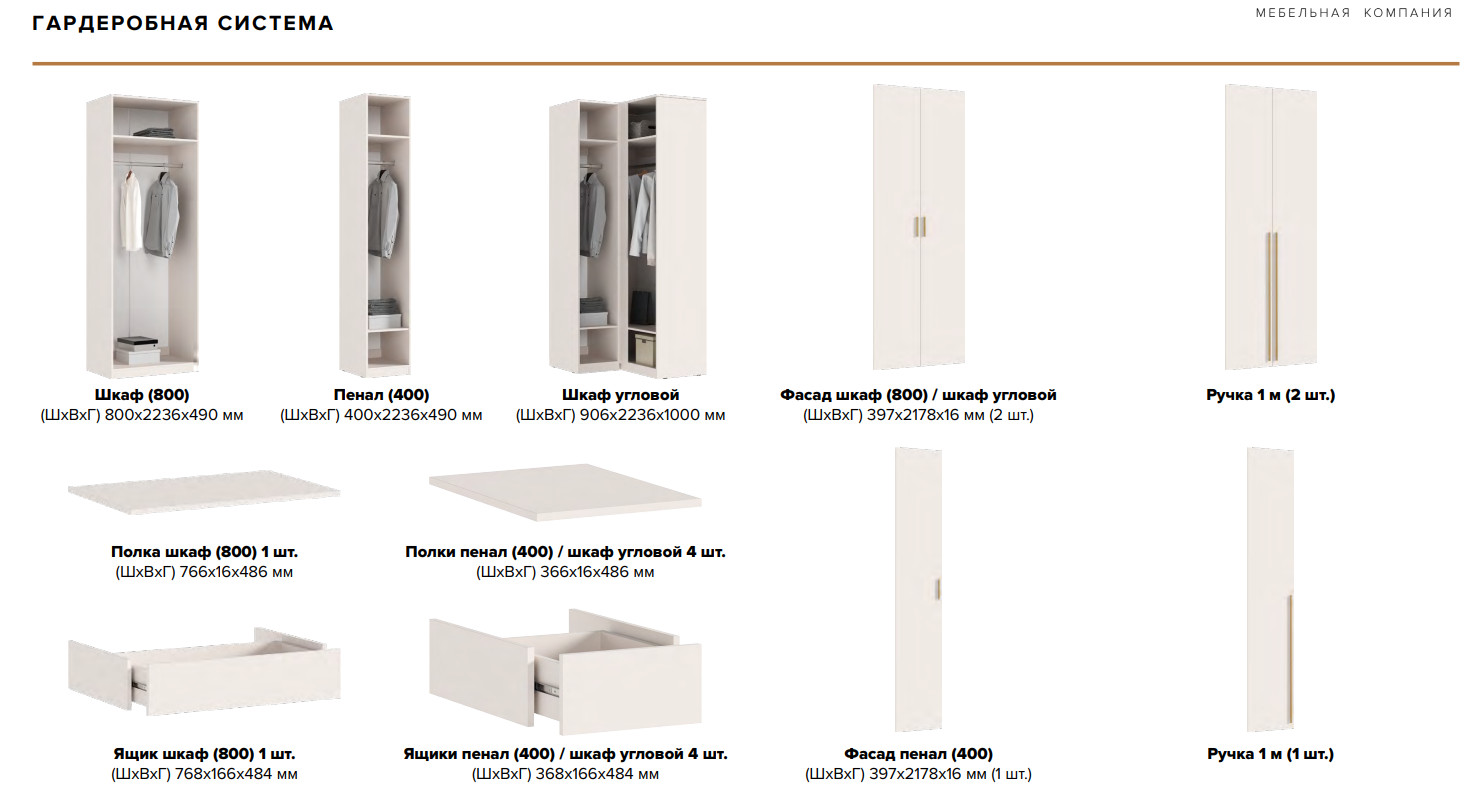 ГАРДЕРОБНАЯ СИСТЕМА

МЕБЕЛЬНАЯ КОМПАНИЯ

Шкаф (800)
(ШхВхГ) 800х2236х490 мм

Пенал (400)
(ШхВхГ) 400х2236х490 мм

Шкаф угловой
(ШхВхГ) 906х2236х1000 мм

Фасад шкаф (800) / шкаф угловой
(ШхВхГ) 397х2178х16 мм (2 шт.)

Ручка 1 м (2 шт.)

Полка шкаф (800) 1 шт.
(ШхВхГ) 766х16х486 мм

Полки пенал (400) / шкаф угловой 4 шт.
(ШхВхГ) 366х16х486 мм

Ящик шкаф (800) 1 шт.
(ШхВхГ) 768х166х484 мм

Ящики пенал (400) / шкаф угловой 4 шт.
(ШхВхГ) 368х166х484 мм

Фасад пенал (400)
(ШхВхГ) 397х2178х16 мм (1 шт.)

Ручка 1 м (1 шт.)